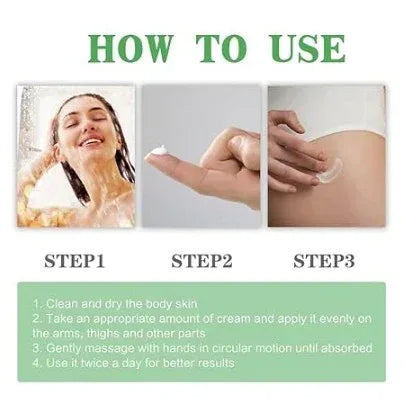 HOW TO USE

STEP1

STEP2

STEP3

1. Clean and dry the body skin
2. Take an appropriate amount of cream and apply it evenly on the arms, thighs and other parts
3. Gently massage with hands in circular motion until absorbed
4. Use it twice a day for better results